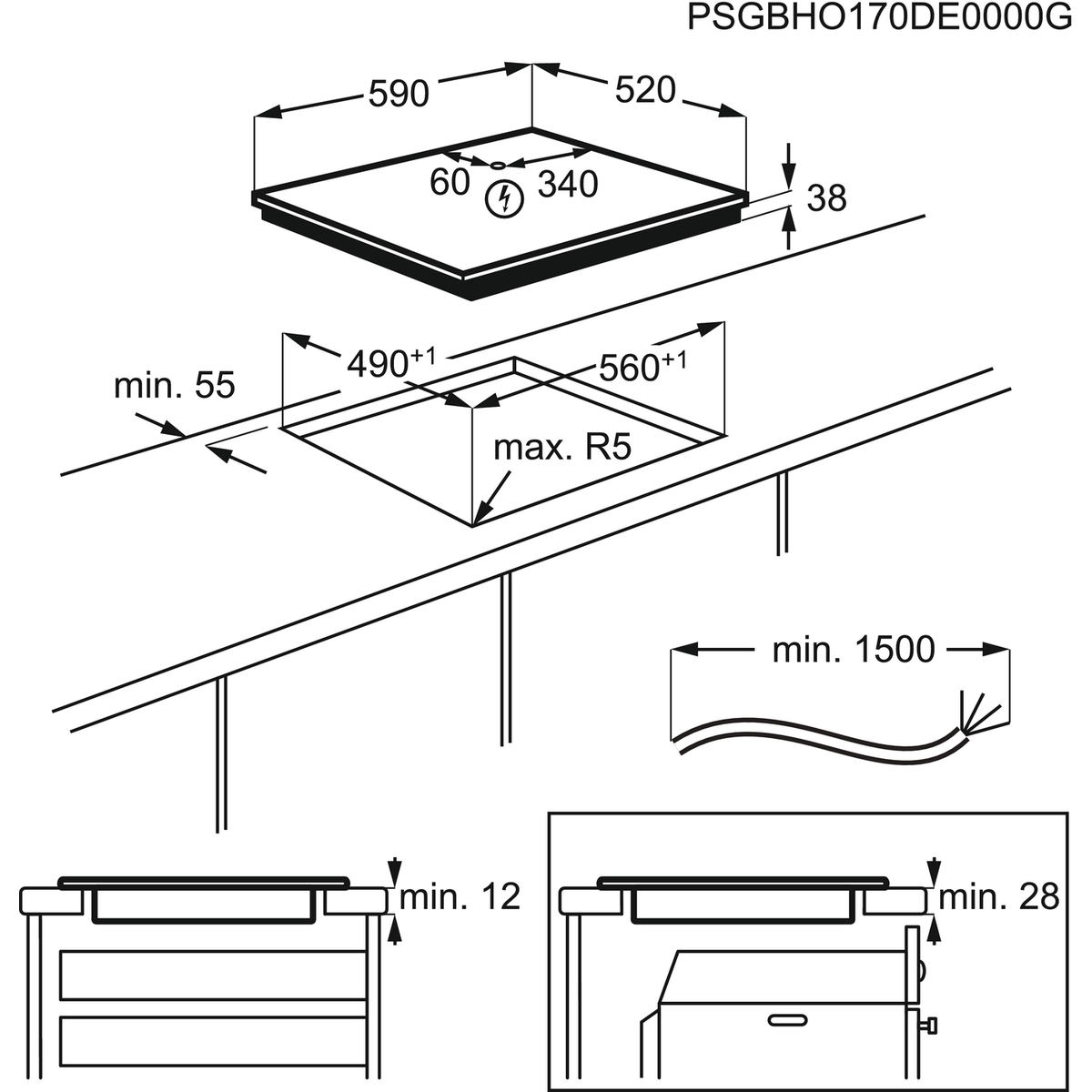 PSGBHO170DE0000G

590

520

60

340

38

$490^{+1}$

$560^{+1}$

min. 55

max. R5

min. 1500

min. 12

min. 28