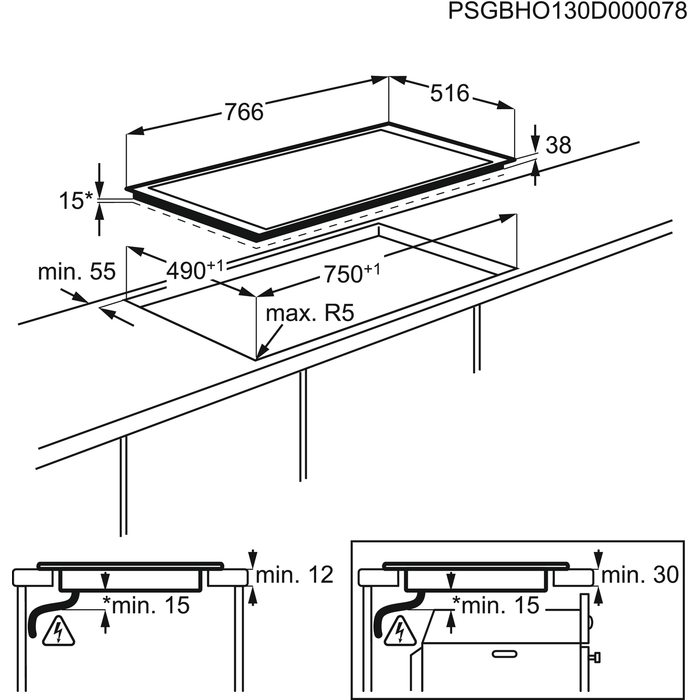 PSGBHO130D000078

766

516

38

15*

min. 55

$490^{+1}$

$750^{+1}$

max. R5

min. 12

*min. 15

min. 30

*min. 15