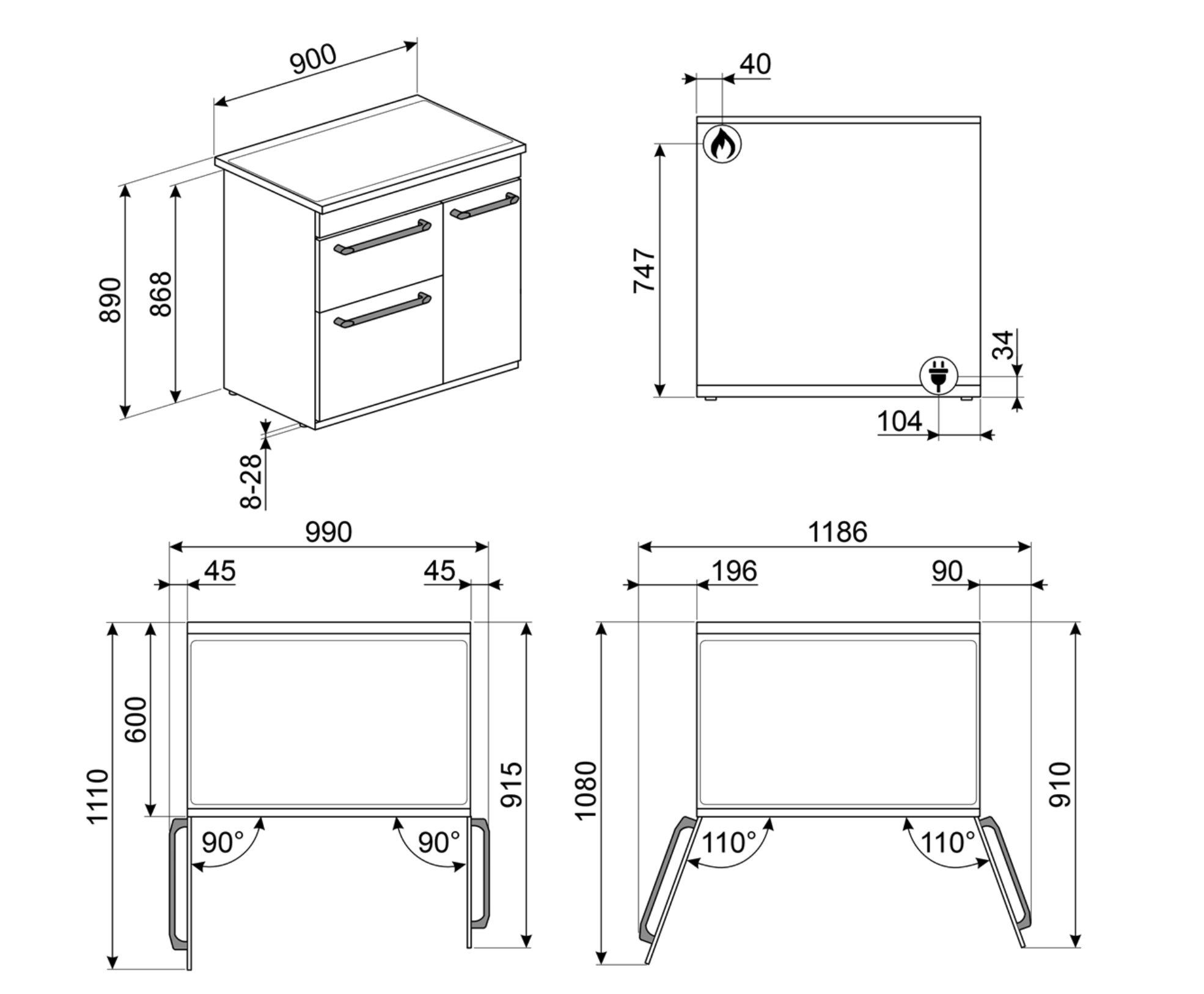 900

890

868

8-28

40

747

34

104

990

45

45

1110

600

915

90°

90°

1186

196

90

1080

910

110°

110°