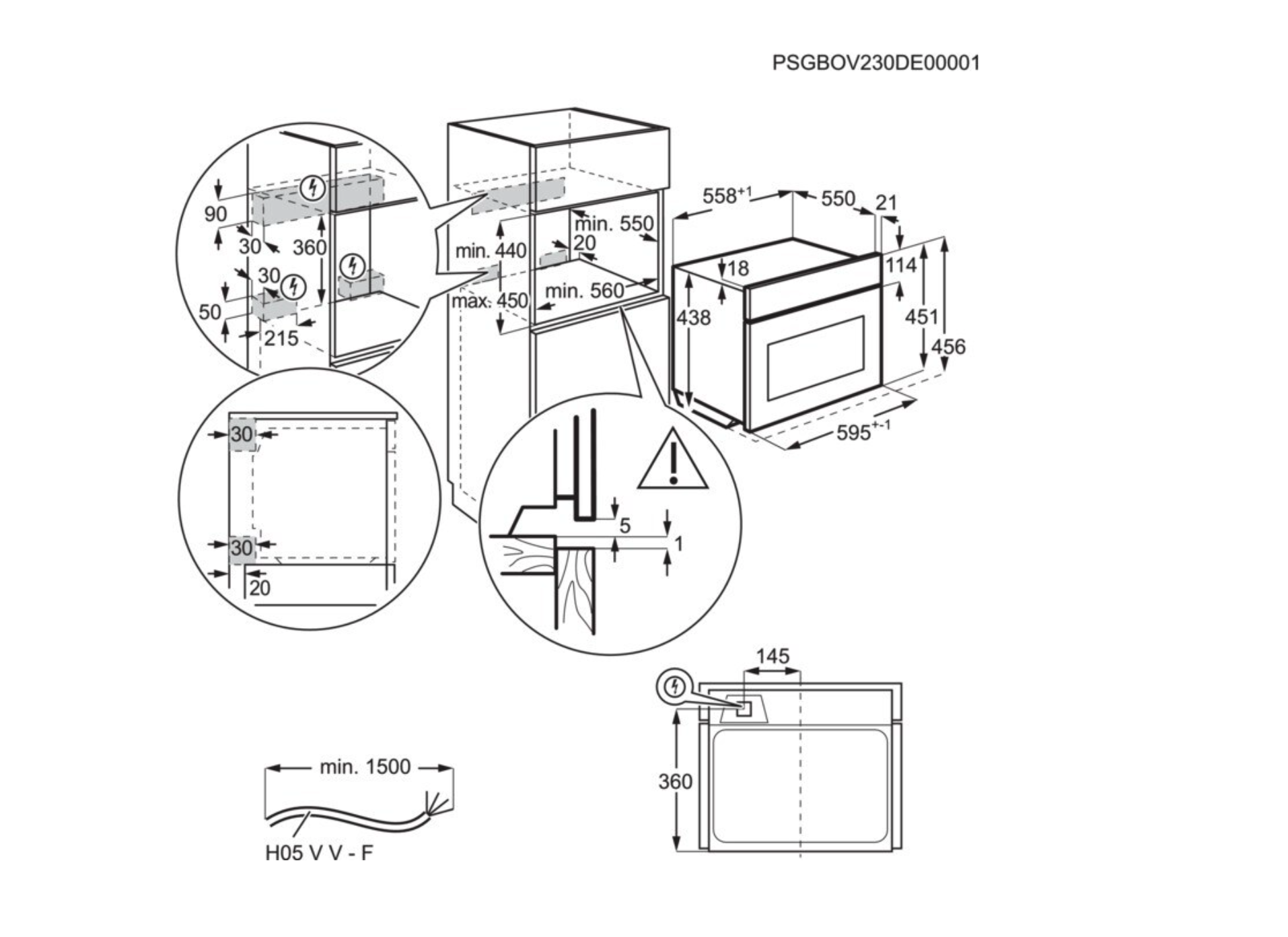 PSGBOV230DE00001

90
30
360
30
50
215

min. 440
max. 450
min. 550
20
min. 560

$558^{+1}$
550
21
18
114
438
451
456
$595^{+-1}$

30
30
20

5
1

145
360

min. 1500
H05 V V - F