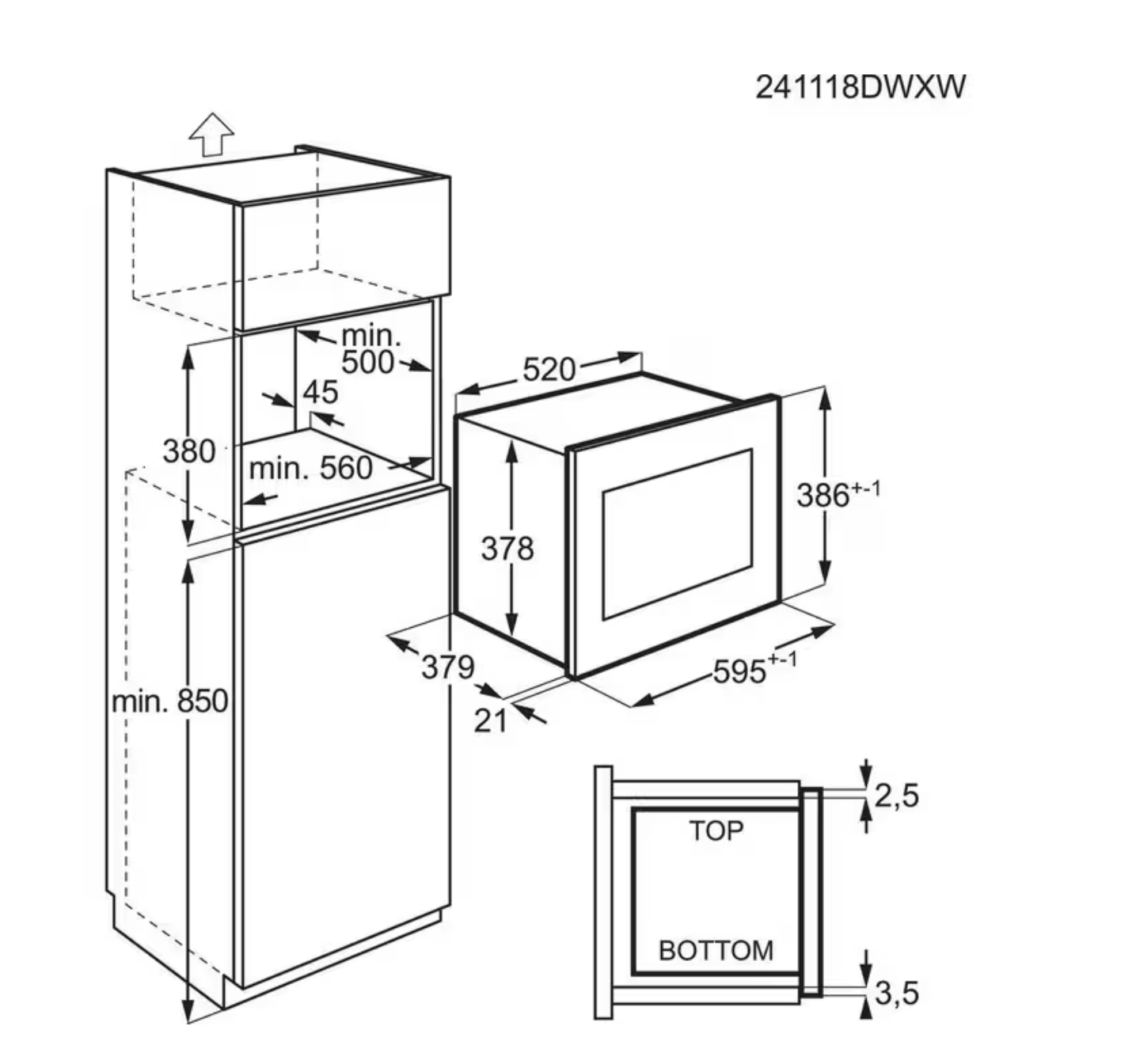 241118DWXW

min. 500

45

380

min. 560

min. 850

520

378

$386^{+-1}$

379

21

$595^{+-1}$

2,5

TOP

BOTTOM

3,5